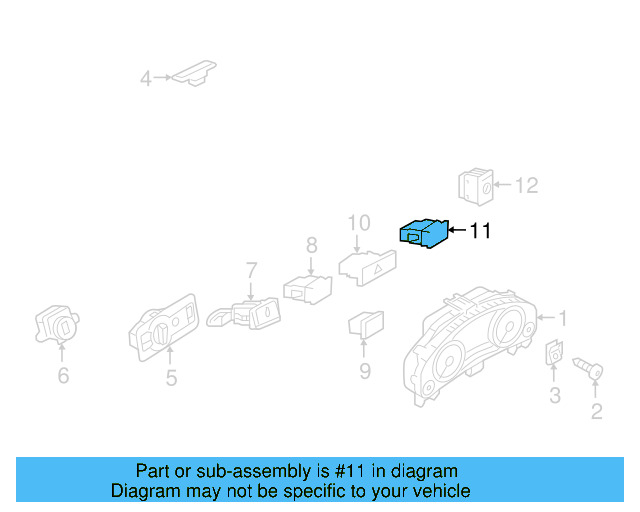 4

12

10

11

8

7

1

6

5

9

3

2

Part or sub-assembly is #11 in diagram
Diagram may not be specific to your vehicle