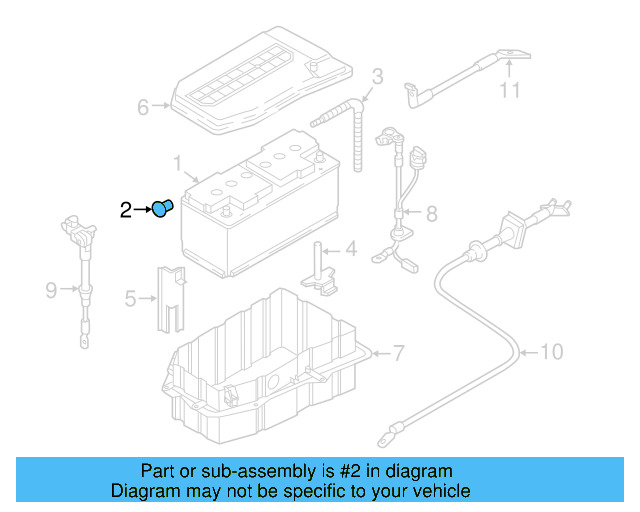 6
3
11
1
2
8
4
9
5
7
10

Part or sub-assembly is #2 in diagram
Diagram may not be specific to your vehicle