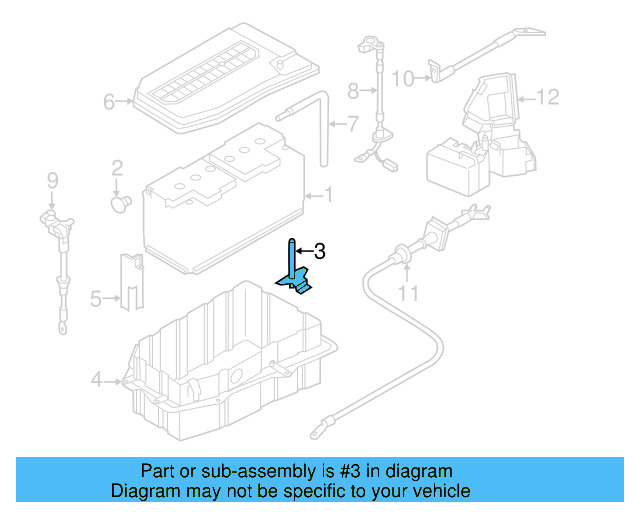 6
8
10
12
7
2
9
1
3
5
11
4

Part or sub-assembly is #3 in diagram
Diagram may not be specific to your vehicle