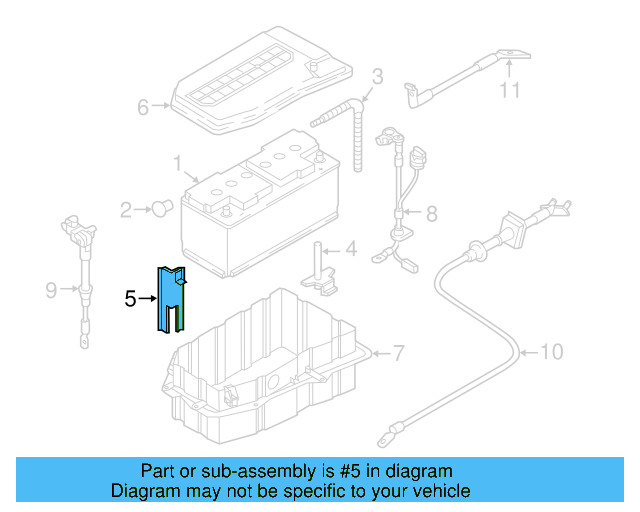 6
3
11
1
2
8
4
9
5
7
10
Part or sub-assembly is #5 in diagram
Diagram may not be specific to your vehicle