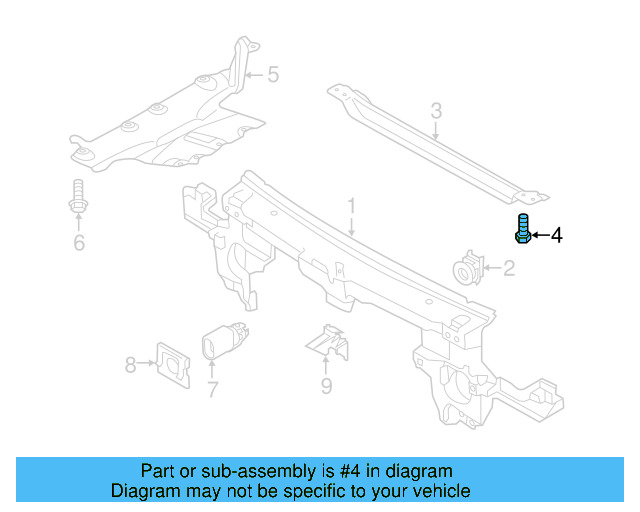 5
3
1
6
4
2
8
7
9

Part or sub-assembly is #4 in diagram
Diagram may not be specific to your vehicle