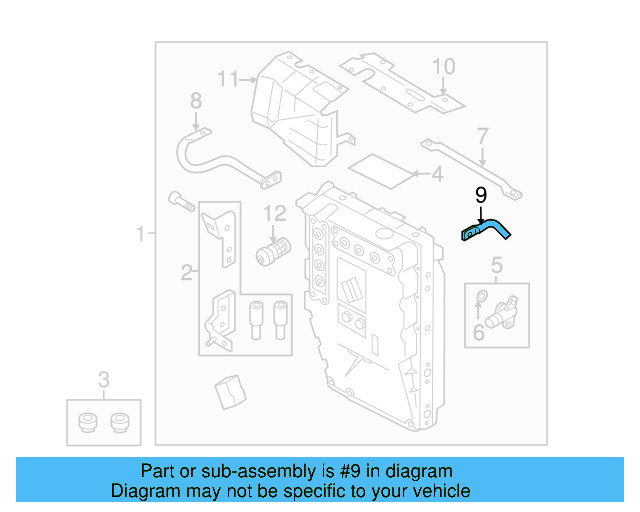 11
10
8
7
4
9
12
1
2
5
6
3

Part or sub-assembly is #9 in diagram
Diagram may not be specific to your vehicle