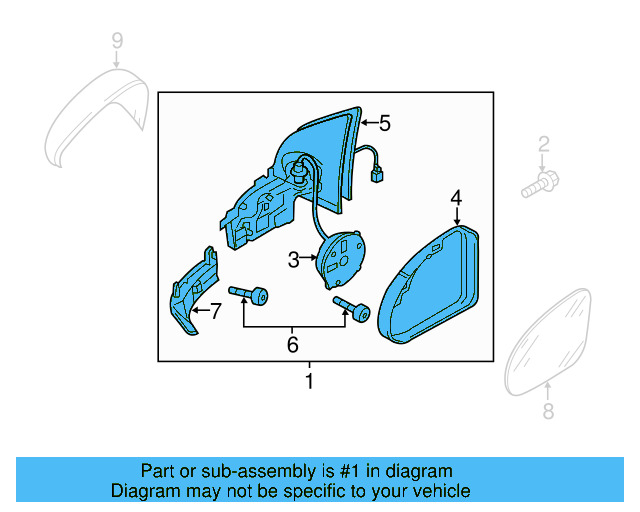 9
5
2
4
3
7
6
1
8

Part or sub-assembly is #1 in diagram
Diagram may not be specific to your vehicle