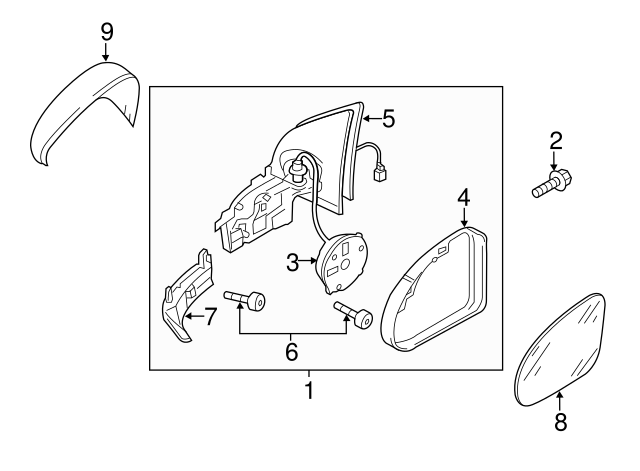 9
5
2
4
3
7
6
1
8