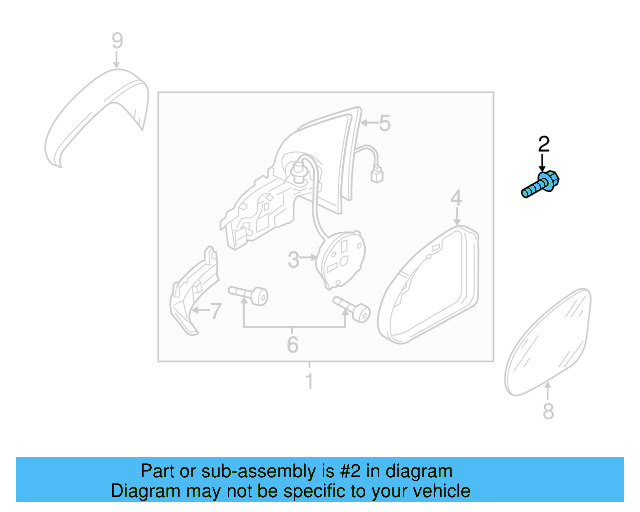 9
5
2
4
3
7
6
1
8

Part or sub-assembly is #2 in diagram
Diagram may not be specific to your vehicle