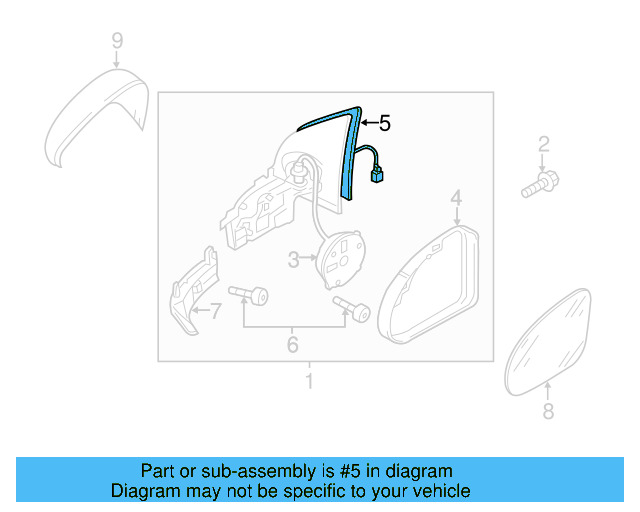 9
5
2
4
3
7
6
1
8

Part or sub-assembly is #5 in diagram
Diagram may not be specific to your vehicle