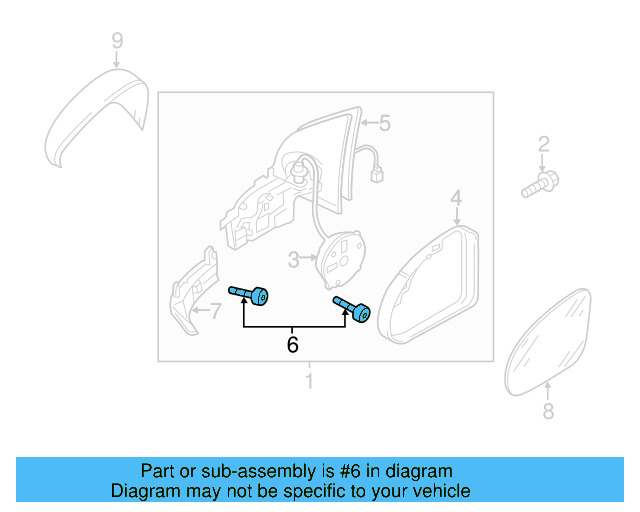 9
5
2
4
3
7
6
1
8

Part or sub-assembly is #6 in diagram
Diagram may not be specific to your vehicle