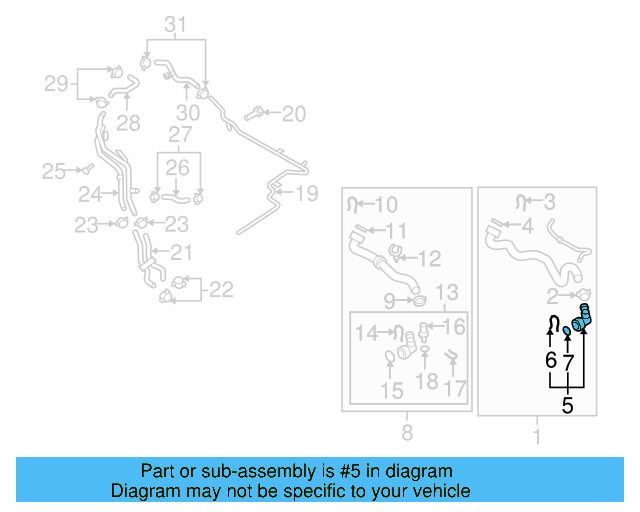 31
29
28
30
20
27
26
25
24
19
23
23
21
22
10
11
12
9
13
14
16
15
18
17
8
3
4
2
6
7
5
1

Part or sub-assembly is #5 in diagram
Diagram may not be specific to your vehicle