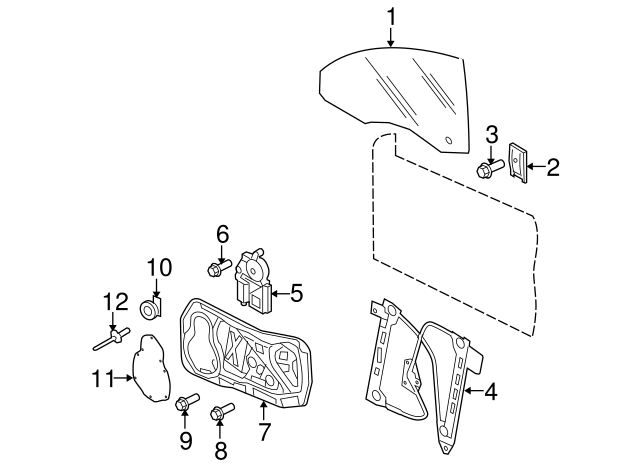 1
3
2
6
10
5
12
11
4
9
8
7