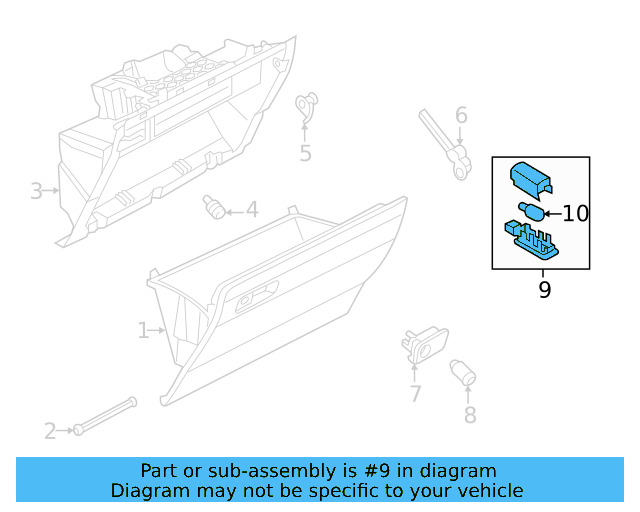 3
5
6
4
10
9
1
7
8
2

Part or sub-assembly is #9 in diagram
Diagram may not be specific to your vehicle