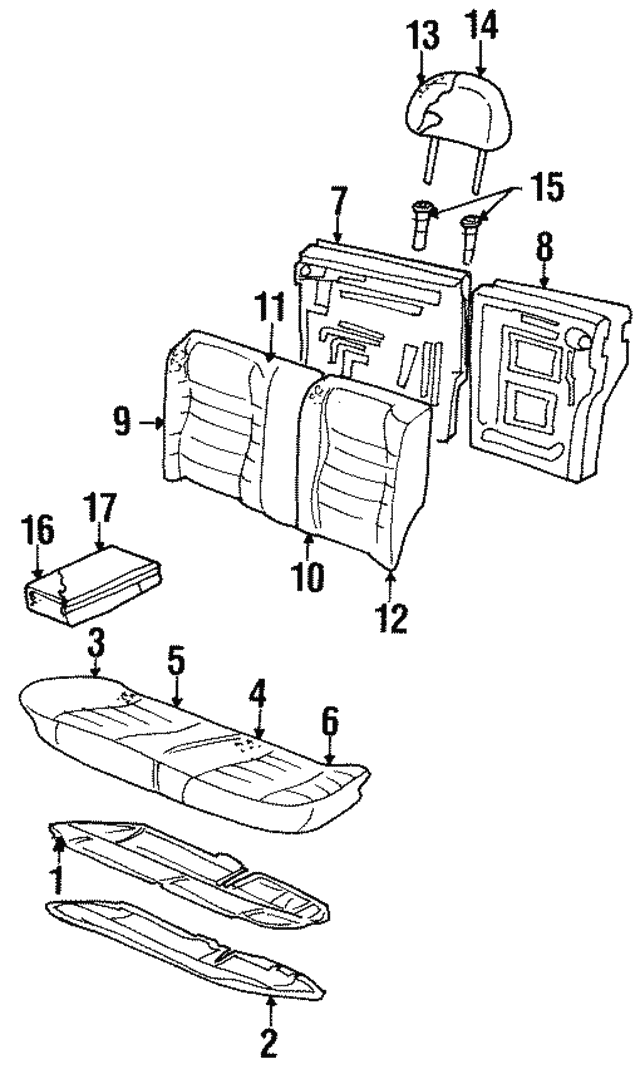 13
14
15
7
8
11
9
10
12
16
17
3
5
4
6
1
2