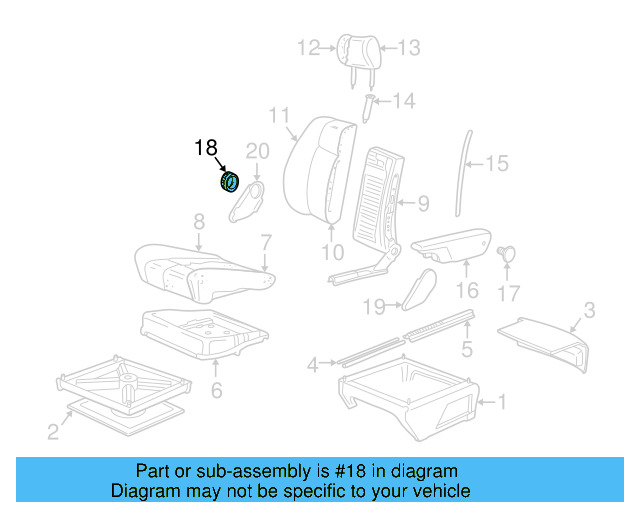 12
13
14
11
18
20
15
9
8
7
10
16
17
19
3
5
4
6
1
2

Part or sub-assembly is #18 in diagram
Diagram may not be specific to your vehicle