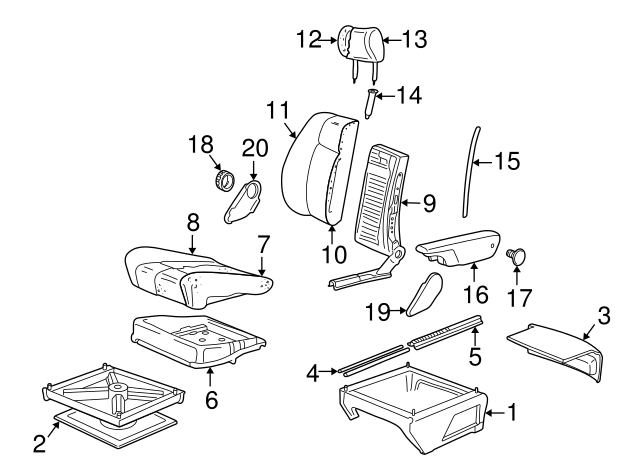 12
13
14
11
18
20
15
9
8
7
10
16
17
19
3
5
4
6
1
2