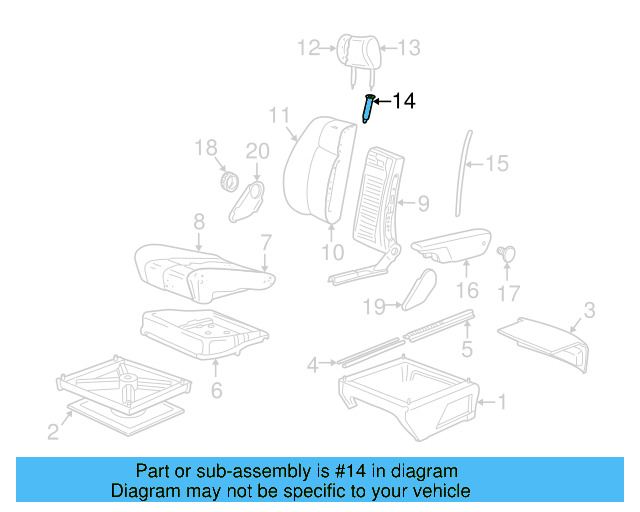 12
13
14
11
18
20
15
9
8
7
10
16
17
19
3
5
4
6
1
2

Part or sub-assembly is #14 in diagram
Diagram may not be specific to your vehicle