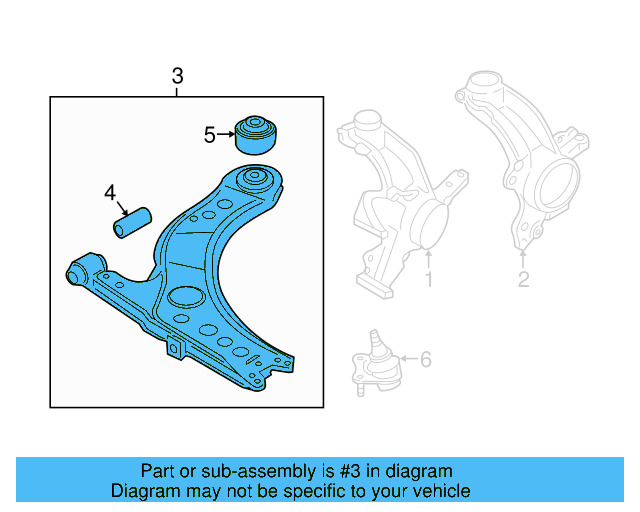 3

5

4

1

2

6

Part or sub-assembly is #3 in diagram
Diagram may not be specific to your vehicle