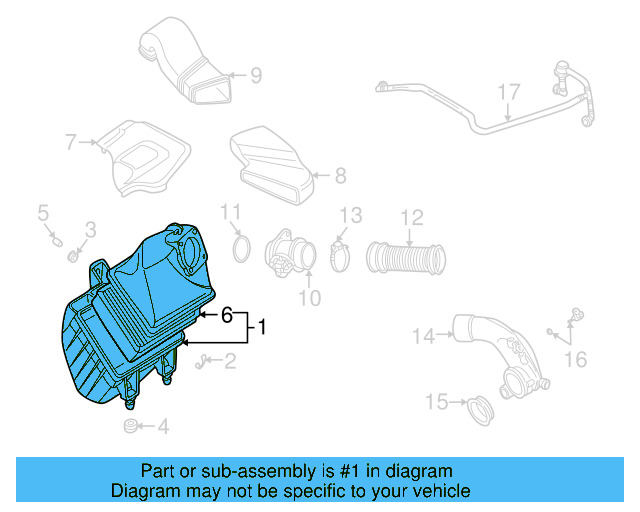 9
17
7
8
5
3
11
13
12
10
6
1
2
14
16
15
4

Part or sub-assembly is #1 in diagram
Diagram may not be specific to your vehicle