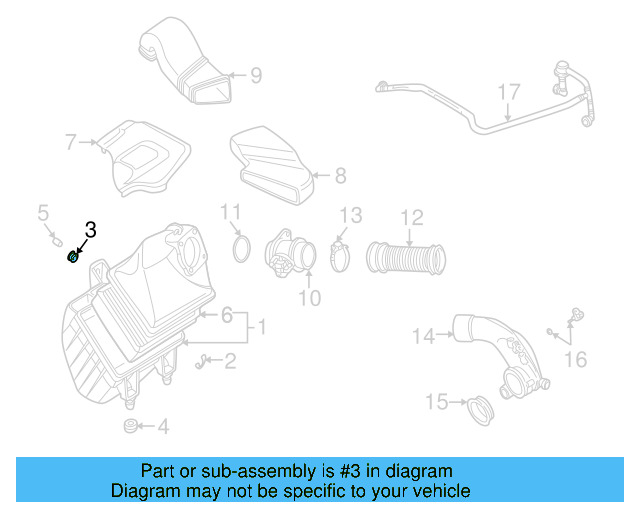 9

17

7

8

5

3

11

13

12

10

6

1

2

14

16

15

4

Part or sub-assembly is #3 in diagram
Diagram may not be specific to your vehicle