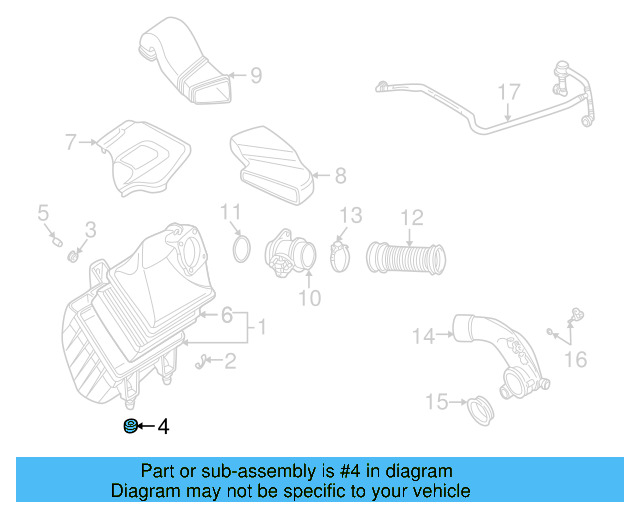 9
17
7
8
5
3
11
13
12
10
6
1
2
14
16
15
4

Part or sub-assembly is #4 in diagram
Diagram may not be specific to your vehicle