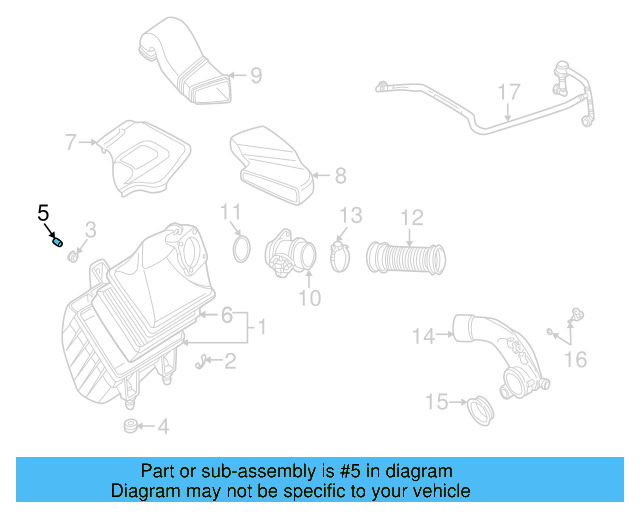 9
17
7
8
5
3
11
13
12
10
6
1
2
14
16
15
4

Part or sub-assembly is #5 in diagram
Diagram may not be specific to your vehicle