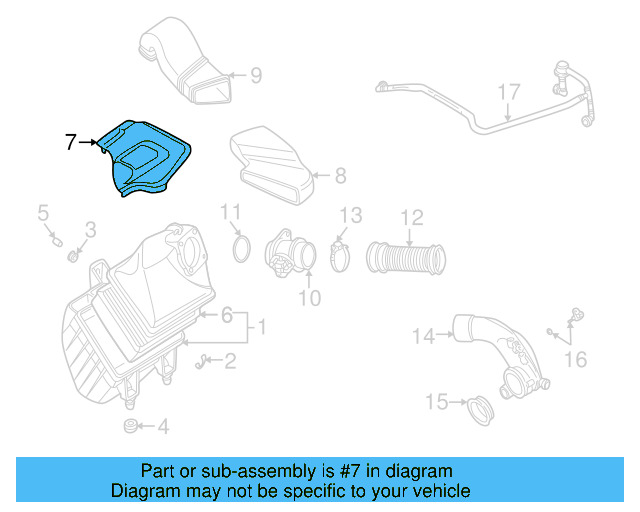 9
17
7
8
5
3
11
13
12
10
6
1
2
14
16
15
4

Part or sub-assembly is #7 in diagram
Diagram may not be specific to your vehicle