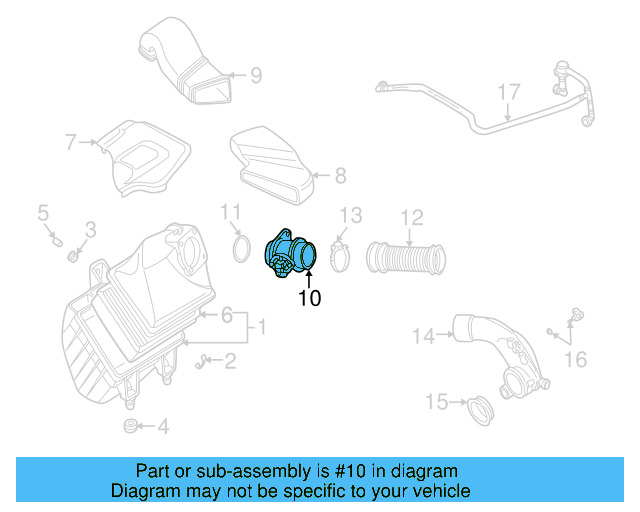 9
17
7
8
5
3
11
13
12
10
6
1
2
14
16
15
4

Part or sub-assembly is #10 in diagram
Diagram may not be specific to your vehicle