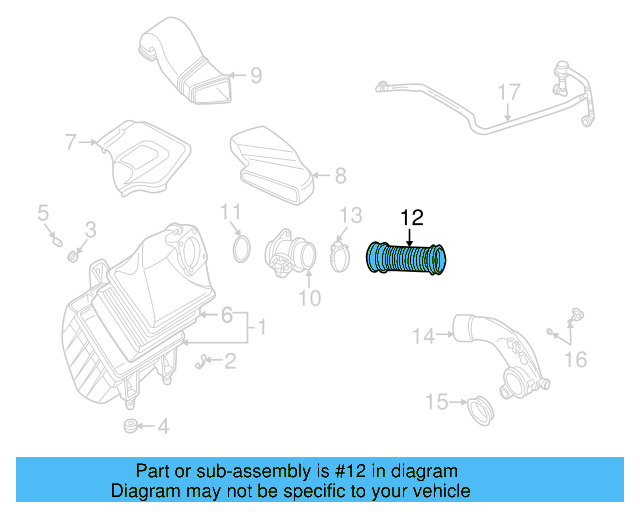 9
17
7
8
5
3
11
13
12
10
6
1
2
14
16
15
4

Part or sub-assembly is #12 in diagram
Diagram may not be specific to your vehicle