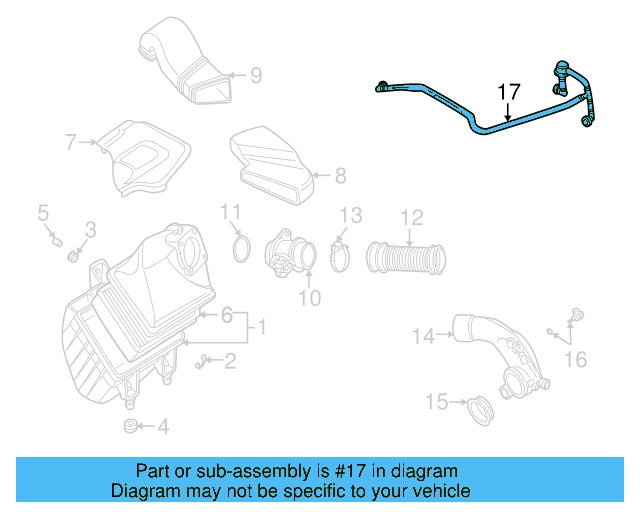 9

17

7

8

5

3

11

13

12

10

6

1

2

14

16

15

4

Part or sub-assembly is #17 in diagram
Diagram may not be specific to your vehicle