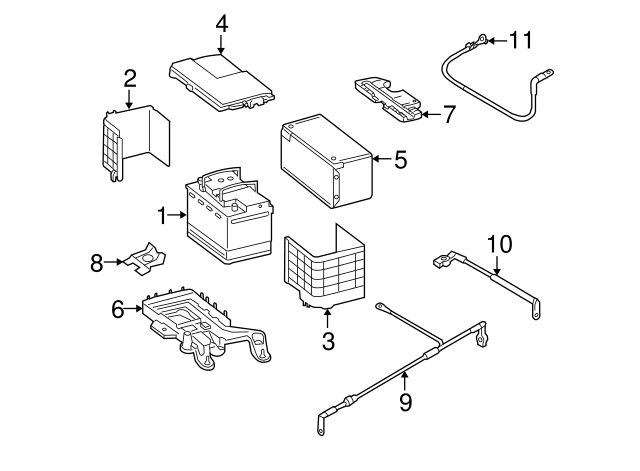 4
11
2
7
5
1
10
8
6
3
9