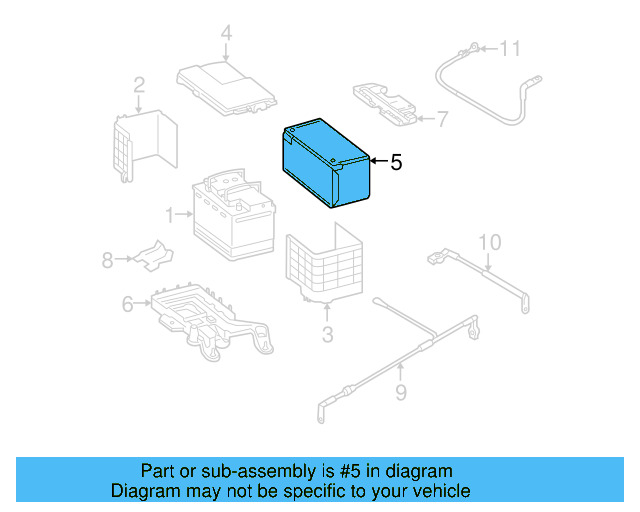 4
11
2
7
5
1
10
8
6
3
9

Part or sub-assembly is #5 in diagram
Diagram may not be specific to your vehicle