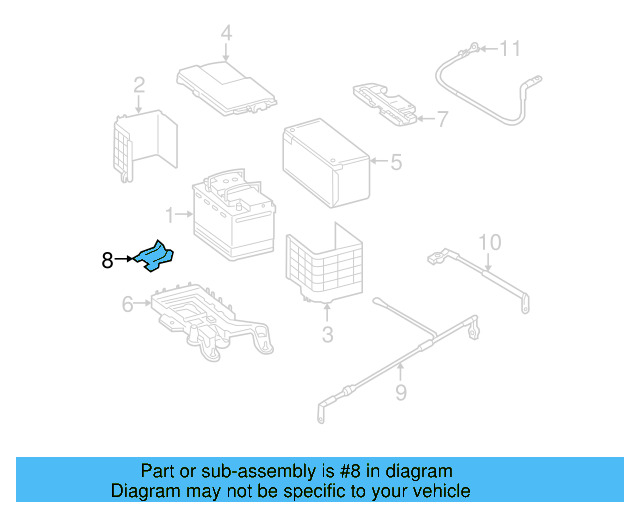 4
11
2
7
5
1
10
8
6
3
9

Part or sub-assembly is #8 in diagram
Diagram may not be specific to your vehicle