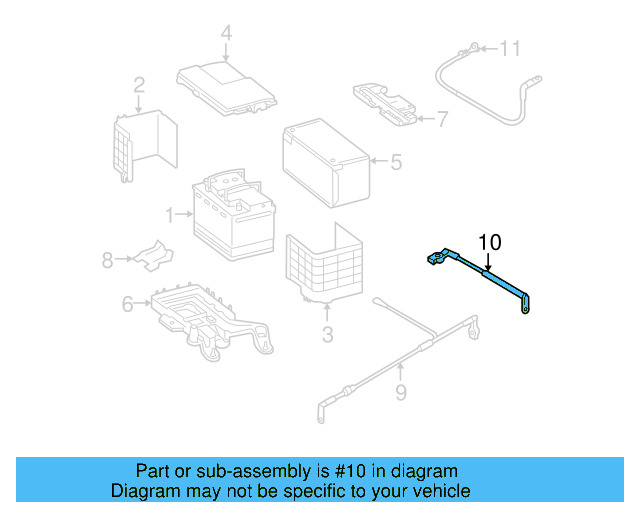 4
11
2
7
5
1
10
8
6
3
9

Part or sub-assembly is #10 in diagram
Diagram may not be specific to your vehicle