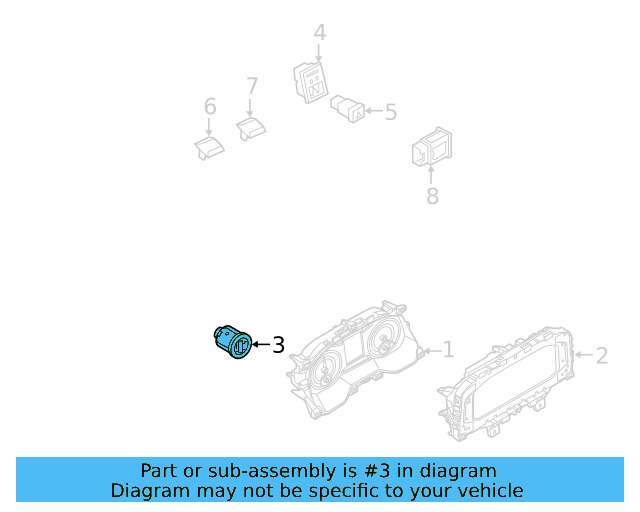 4
7
6
5
8
3
1
2
Part or sub-assembly is #3 in diagram
Diagram may not be specific to your vehicle