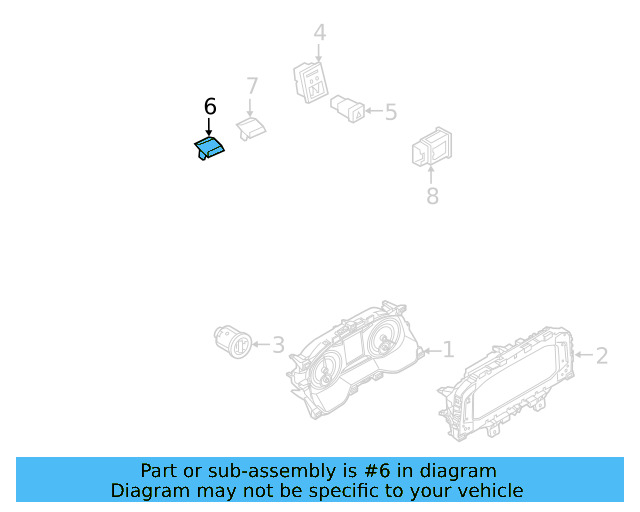 4
7
6
5
8
3
1
2

Part or sub-assembly is #6 in diagram
Diagram may not be specific to your vehicle