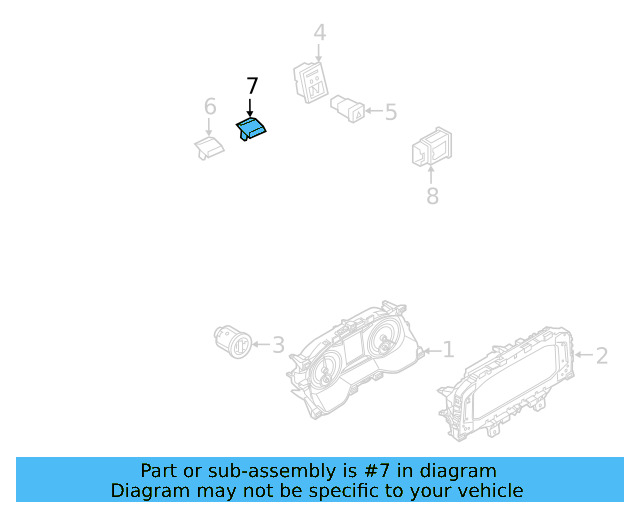 4
7
6
5
8
3
1
2

Part or sub-assembly is #7 in diagram
Diagram may not be specific to your vehicle