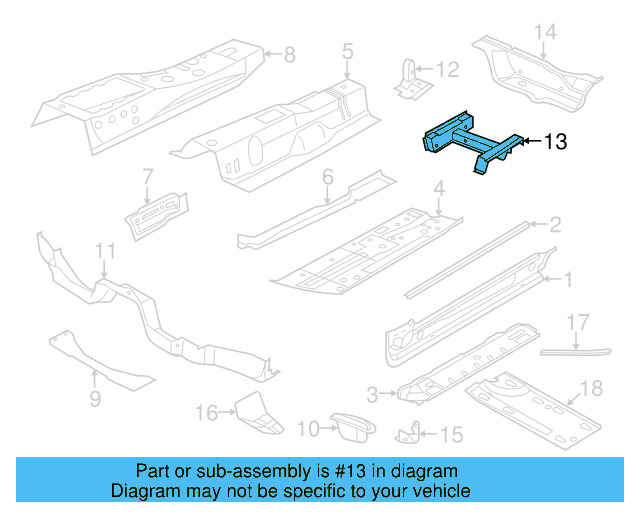 8
5
12
14
13
7
6
4
2
11
1
17
9
3
18
16
10
15

Part or sub-assembly is #13 in diagram
Diagram may not be specific to your vehicle