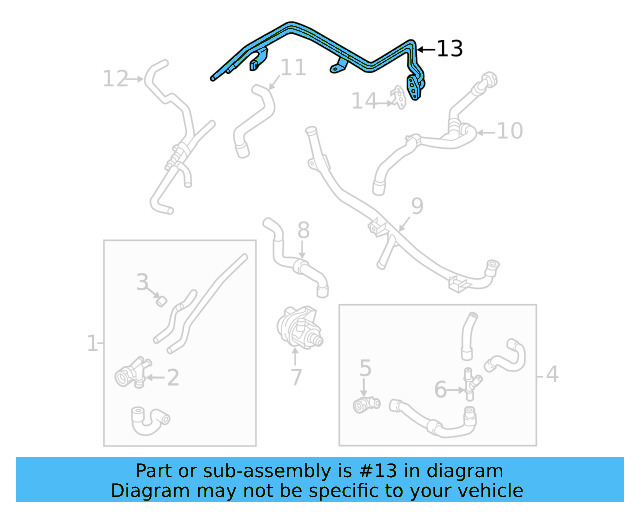 13
12
11
14
10
9
8
3
1
2
7
5
6
4
Part or sub-assembly is #13 in diagram
Diagram may not be specific to your vehicle