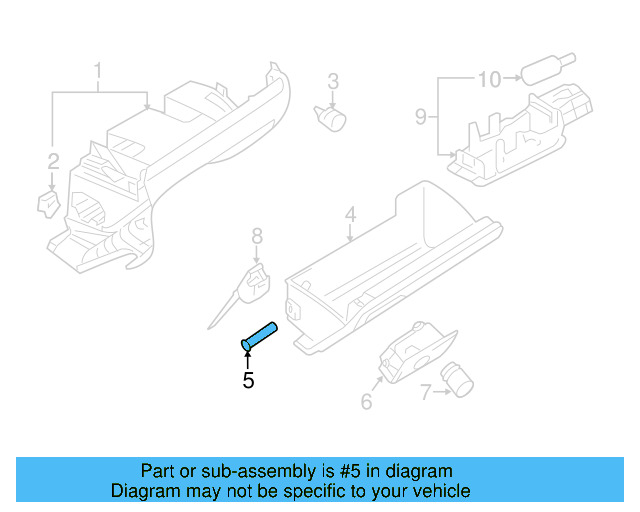 1
2
3
10
9
4
8
5
6
7

Part or sub-assembly is #5 in diagram
Diagram may not be specific to your vehicle