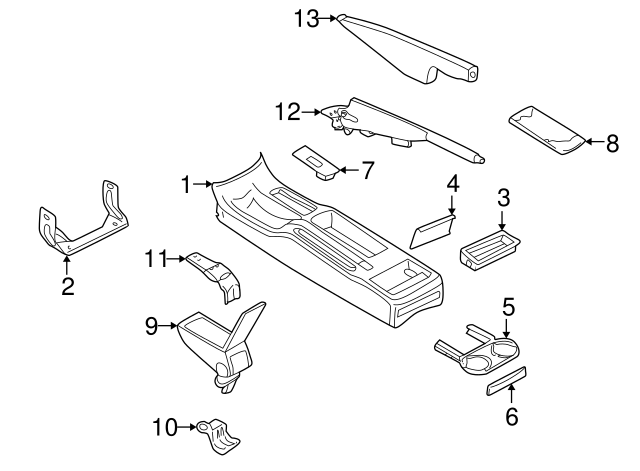 13
12
8
7
1
4
3
2
11
9
5
6
10