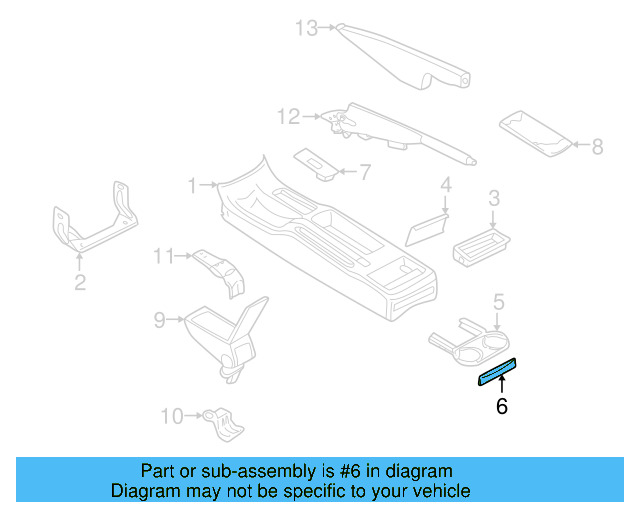 13
12
8
7
1
4
3
2
11
5
9
6
10

Part or sub-assembly is #6 in diagram
Diagram may not be specific to your vehicle