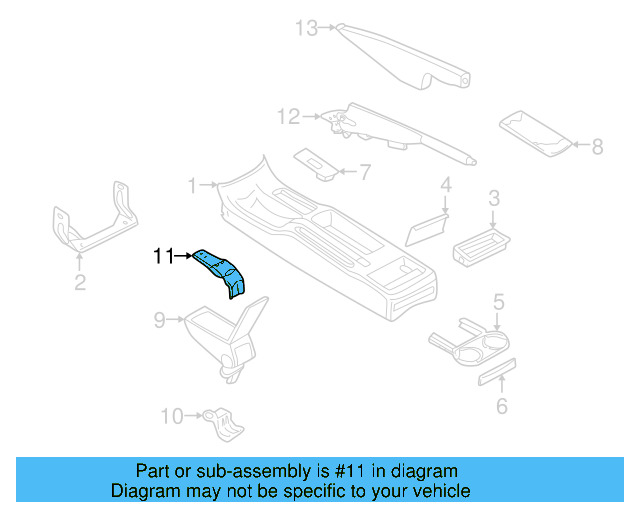 13
12
8
7
1
4
3
2
11
9
5
6
10

Part or sub-assembly is #11 in diagram
Diagram may not be specific to your vehicle