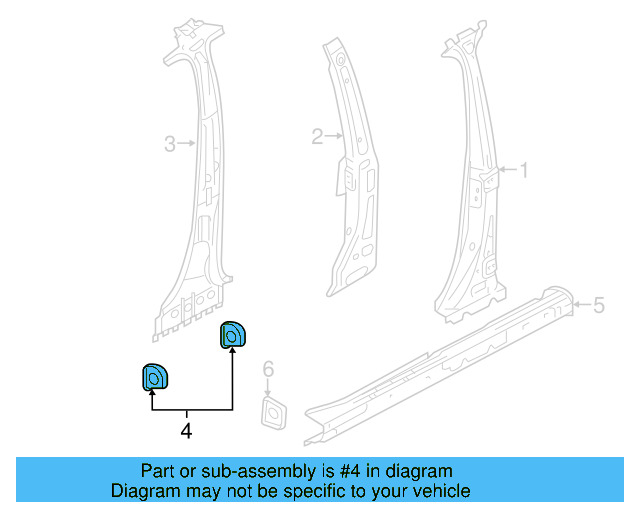 3
2
1
5
6
4

Part or sub-assembly is #4 in diagram
Diagram may not be specific to your vehicle