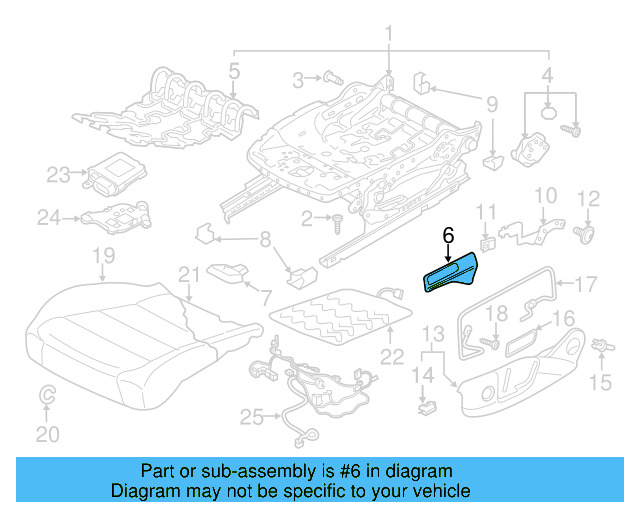 1
5
3
9
4
23
24
2
8
10
11
12
6
19
21
7
17
18
16
22
13
14
15
20
25

Part or sub-assembly is #6 in diagram
Diagram may not be specific to your vehicle