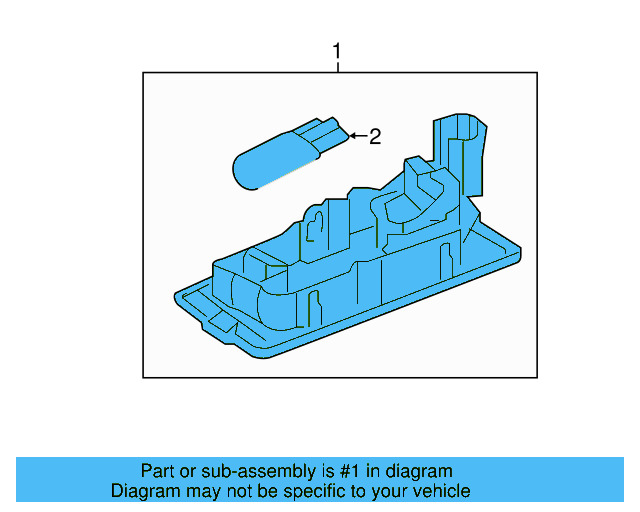 1

2

Part or sub-assembly is #1 in diagram
Diagram may not be specific to your vehicle