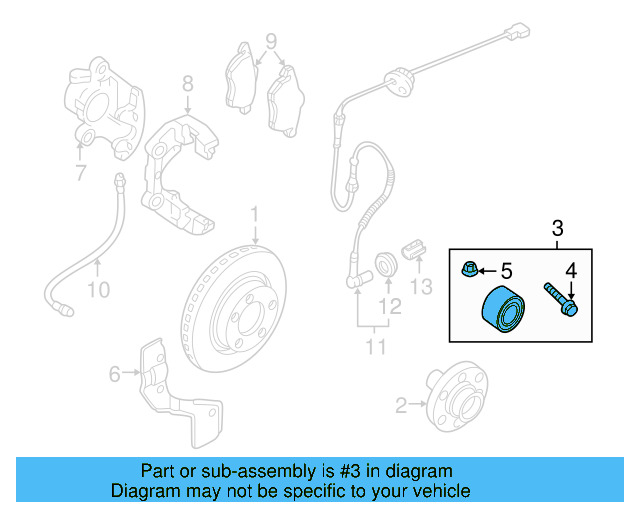 9
8
7
1
10
3
5
4
13
12
11
6
2

Part or sub-assembly is #3 in diagram
Diagram may not be specific to your vehicle