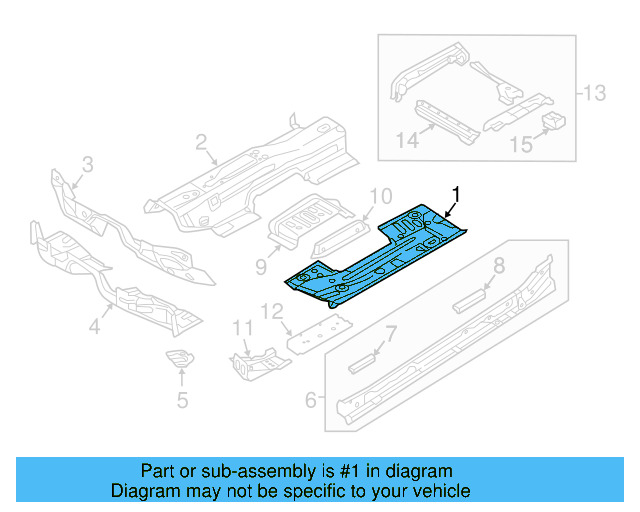 13
14
15
2
3
10
1
9
8
4
12
11
7
5
6

Part or sub-assembly is #1 in diagram
Diagram may not be specific to your vehicle