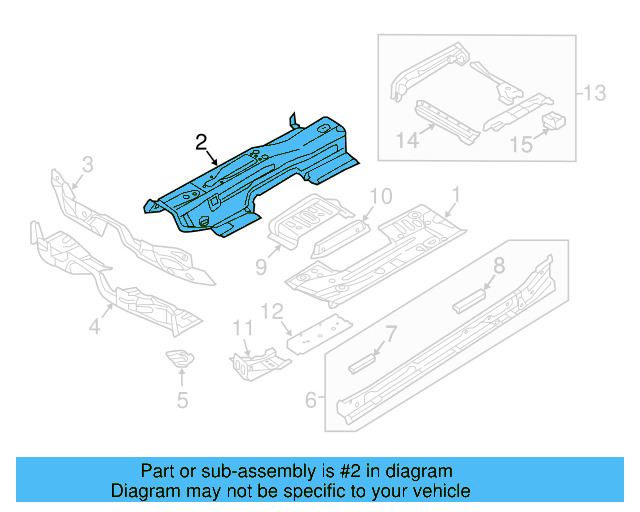 13
14
15
2
3
10
1
9
8
4
12
11
7
5
6

Part or sub-assembly is #2 in diagram
Diagram may not be specific to your vehicle