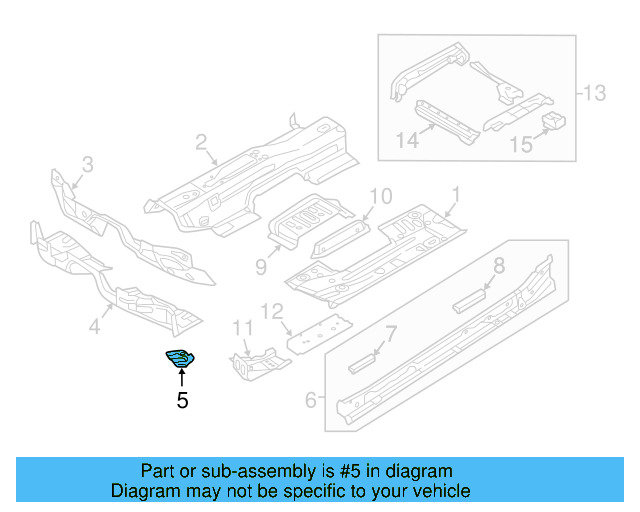 13
14
15
2
3
10
1
9
8
4
12
11
7
5
6

Part or sub-assembly is #5 in diagram
Diagram may not be specific to your vehicle