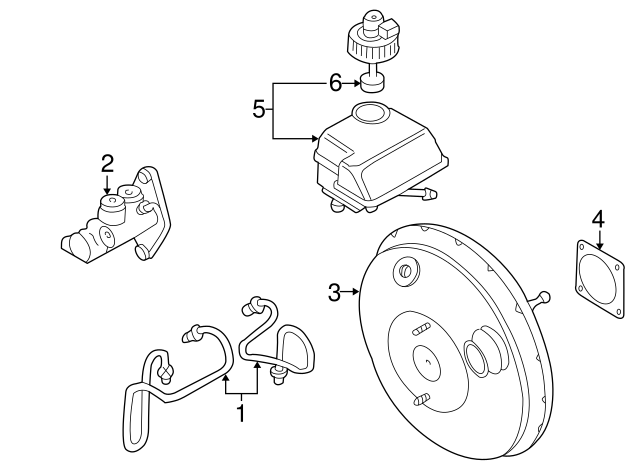 6
5
2
4
3
1