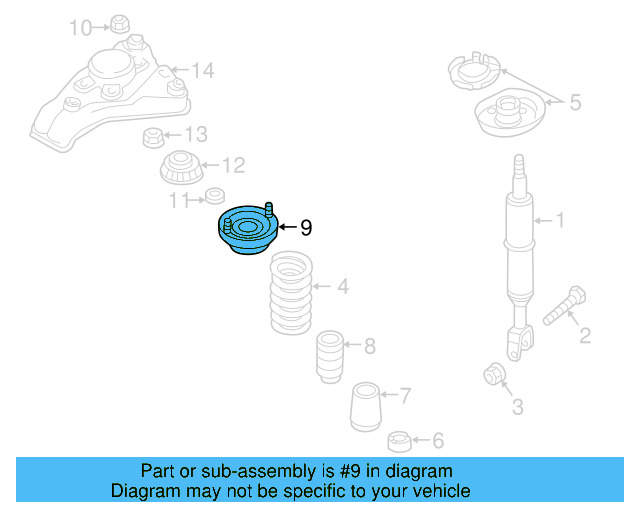 10
14
13
12
11
9
4
8
7
6
5
1
2
3

Part or sub-assembly is #9 in diagram
Diagram may not be specific to your vehicle