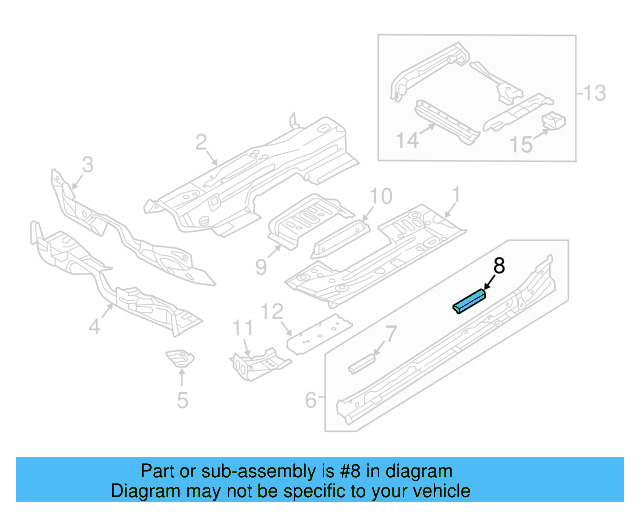 13
14
15
2
3
10
1
9
8
4
12
11
7
5
6

Part or sub-assembly is #8 in diagram
Diagram may not be specific to your vehicle